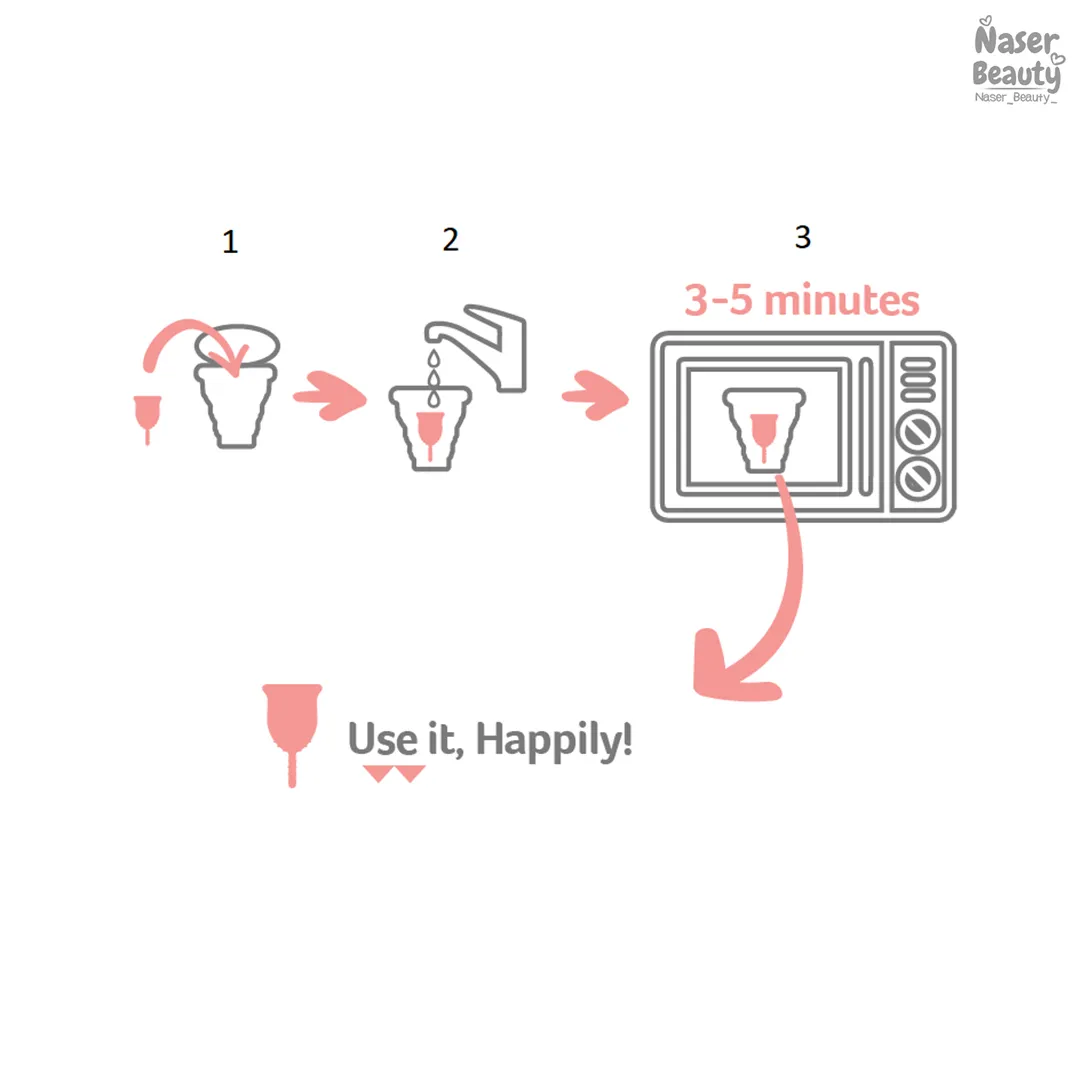 Naser Beauty
Naser_Beauty_

1

2

3

3-5 minutes

Use it, Happily!